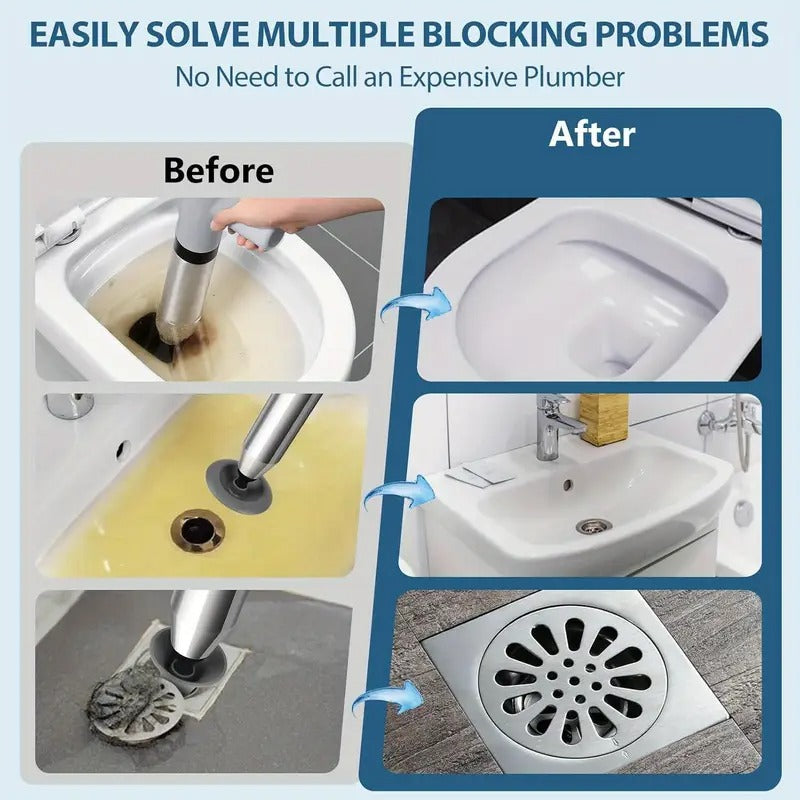 EASILY SOLVE MULTIPLE BLOCKING PROBLEMS
No Need to Call an Expensive Plumber

Before

After