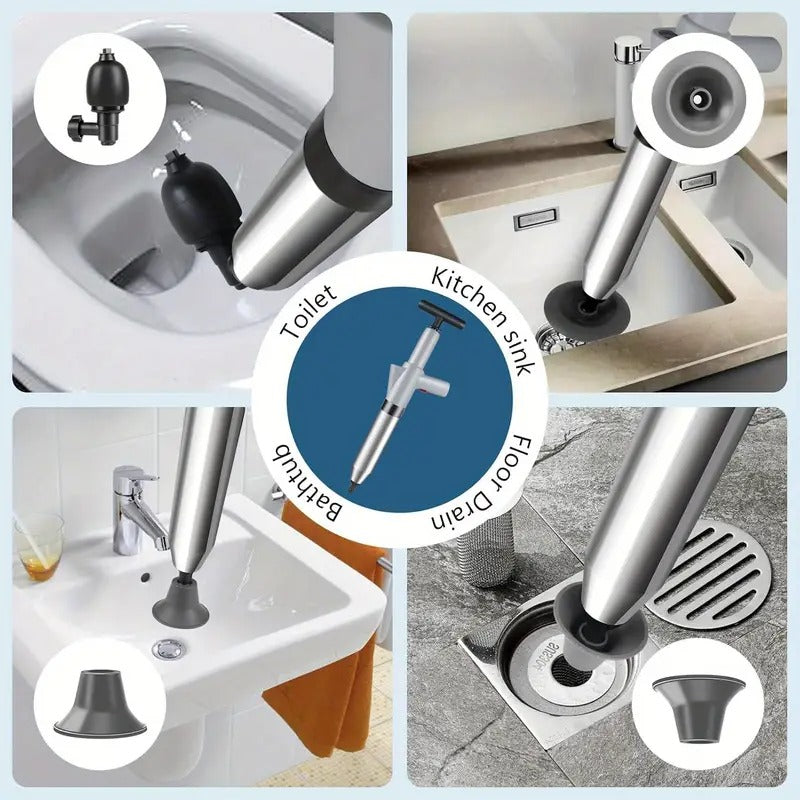 Toilet
Kitchen sink
Floor Drain
Bathtub