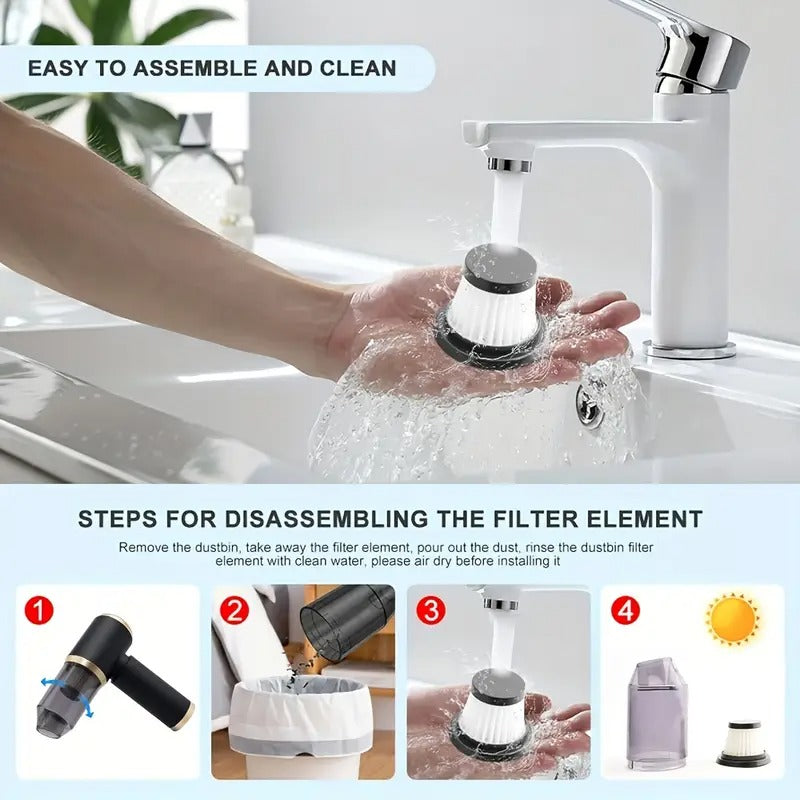 EASY TO ASSEMBLE AND CLEAN

STEPS FOR DISASSEMBLING THE FILTER ELEMENT

Remove the dustbin, take away the filter element, pour out the dust, rinse the dustbin filter element with clean water, please air dry before installing it

1

2

3

4