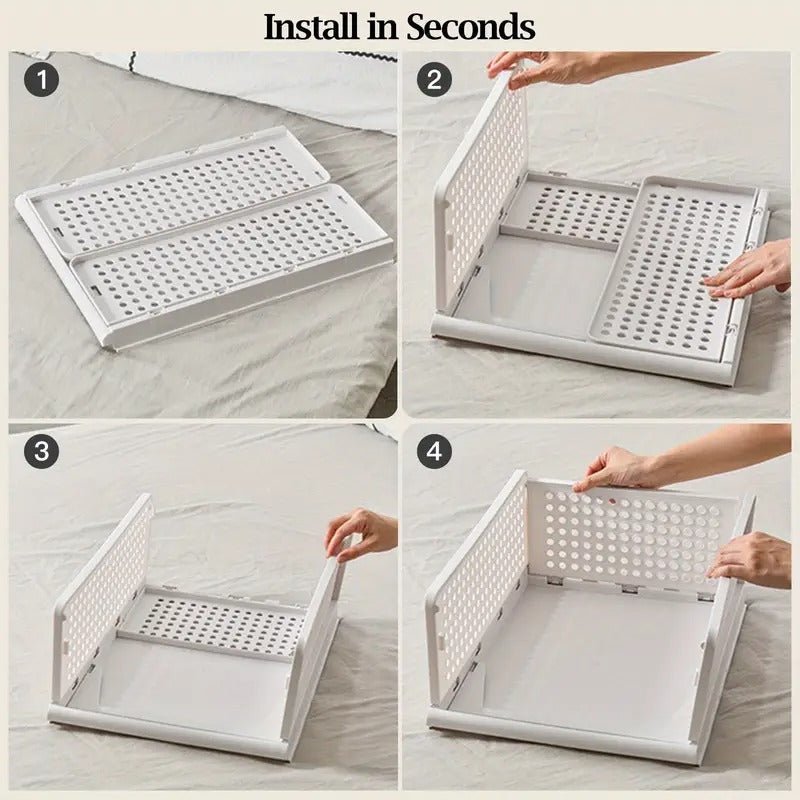 Install in Seconds

1

2

3

4