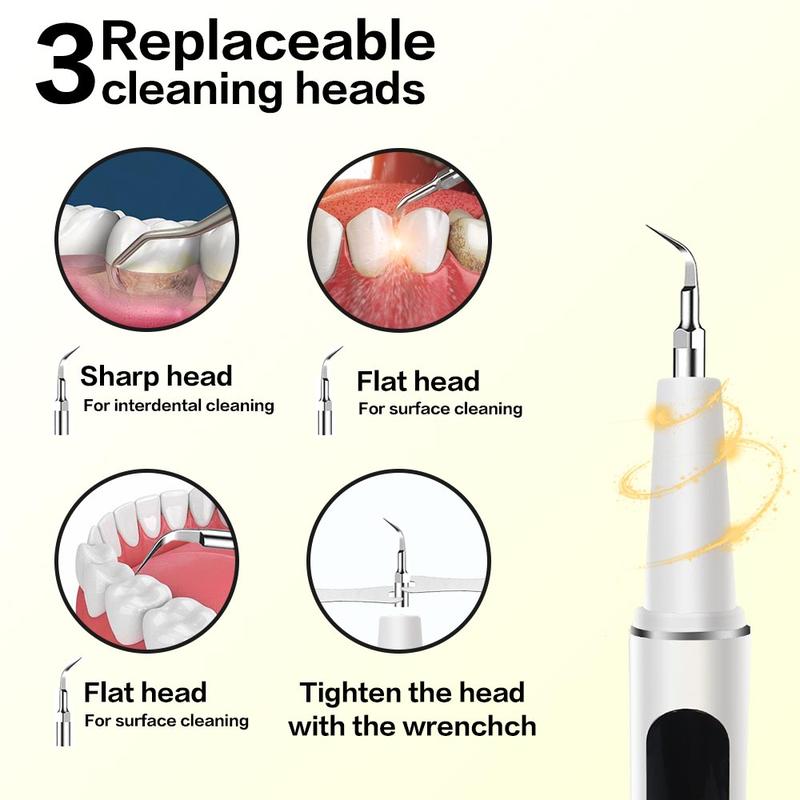 3 Replaceable cleaning heads

Sharp head
For interdental cleaning

Flat head
For surface cleaning

Flat head
For surface cleaning

Tighten the head with the wrenchch