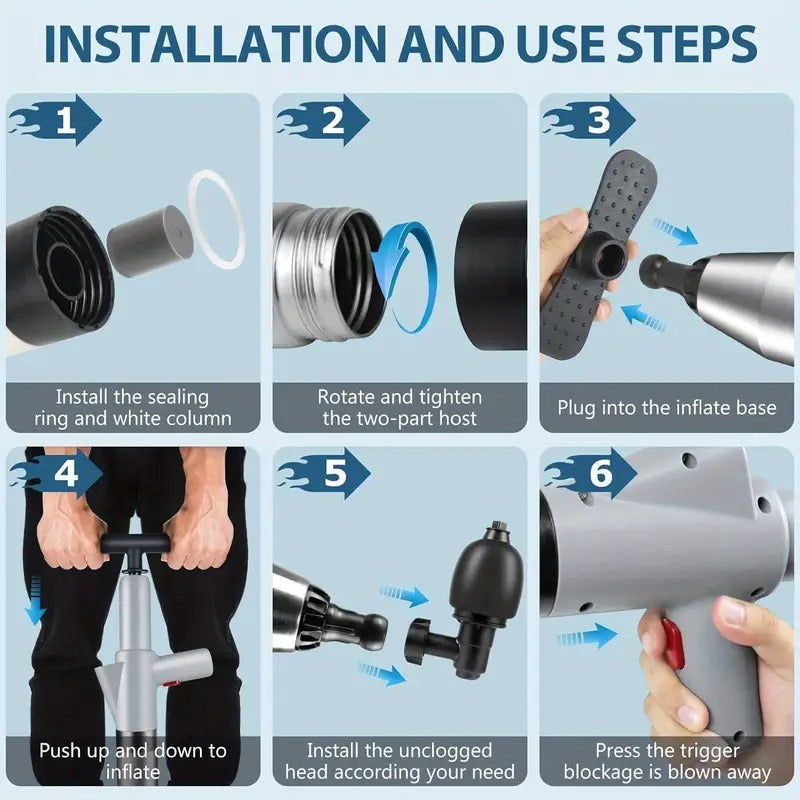 INSTALLATION AND USE STEPS

1

Install the sealing ring and white column

2

Rotate and tighten the two-part host

3

Plug into the inflate base

4

Push up and down to inflate

5

Install the unclogged head according your need

6

Press the trigger blockage is blown away