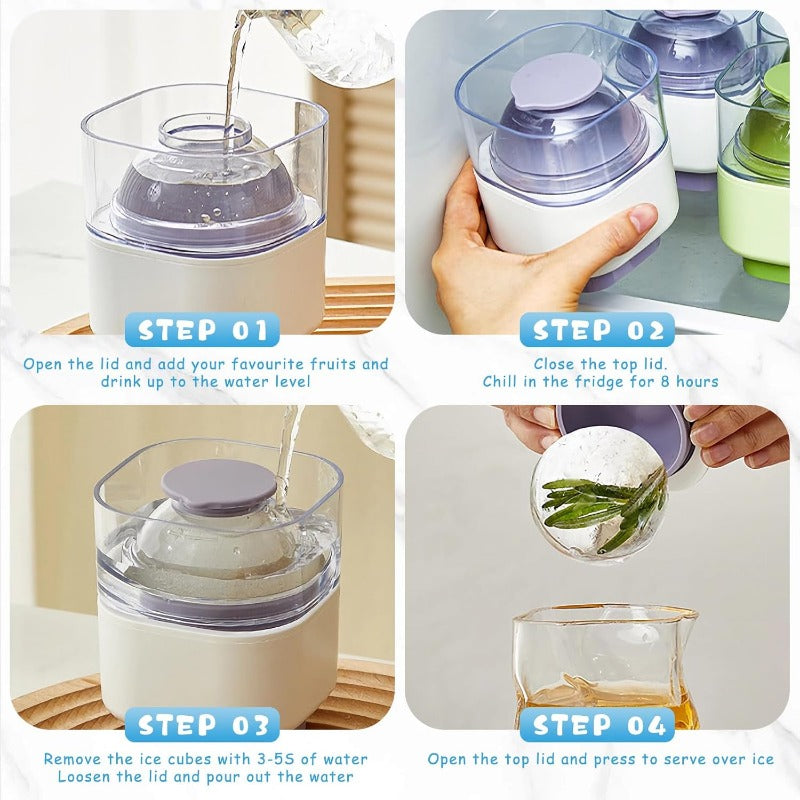 STEP 01

Open the lid and add your favourite fruits and drink up to the water level

STEP 02

Close the top lid.
Chill in the fridge for 8 hours

STEP 03

Remove the ice cubes with 3-5S of water
Loosen the lid and pour out the water

STEP 04

Open the top lid and press to serve over ice