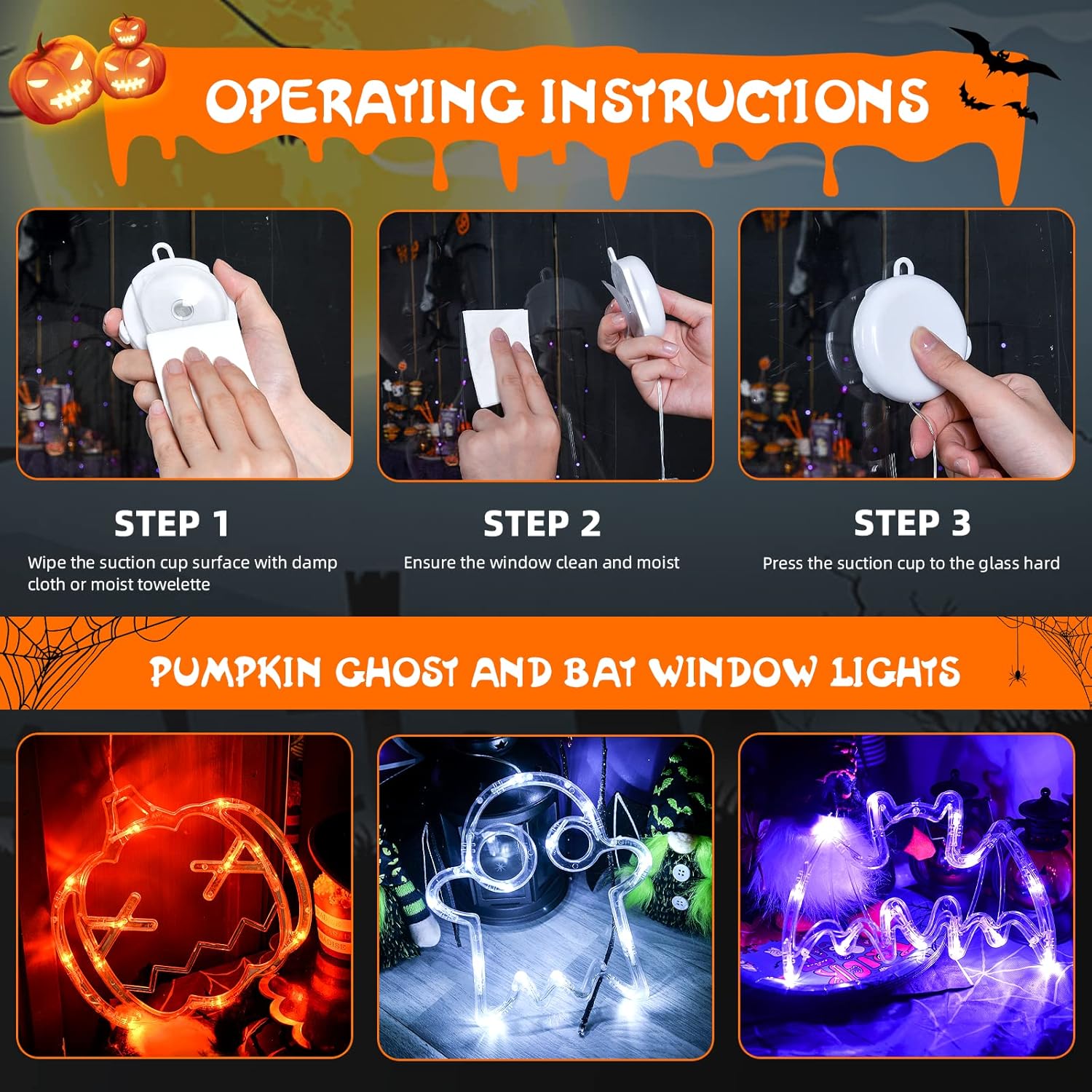 OPERATING INSTRUCTIONS

STEP 1
Wipe the suction cup surface with damp cloth or moist towelette

STEP 2
Ensure the window clean and moist

STEP 3
Press the suction cup to the glass hard

PUMPKIN GHOST AND BAT WINDOW LIGHTS