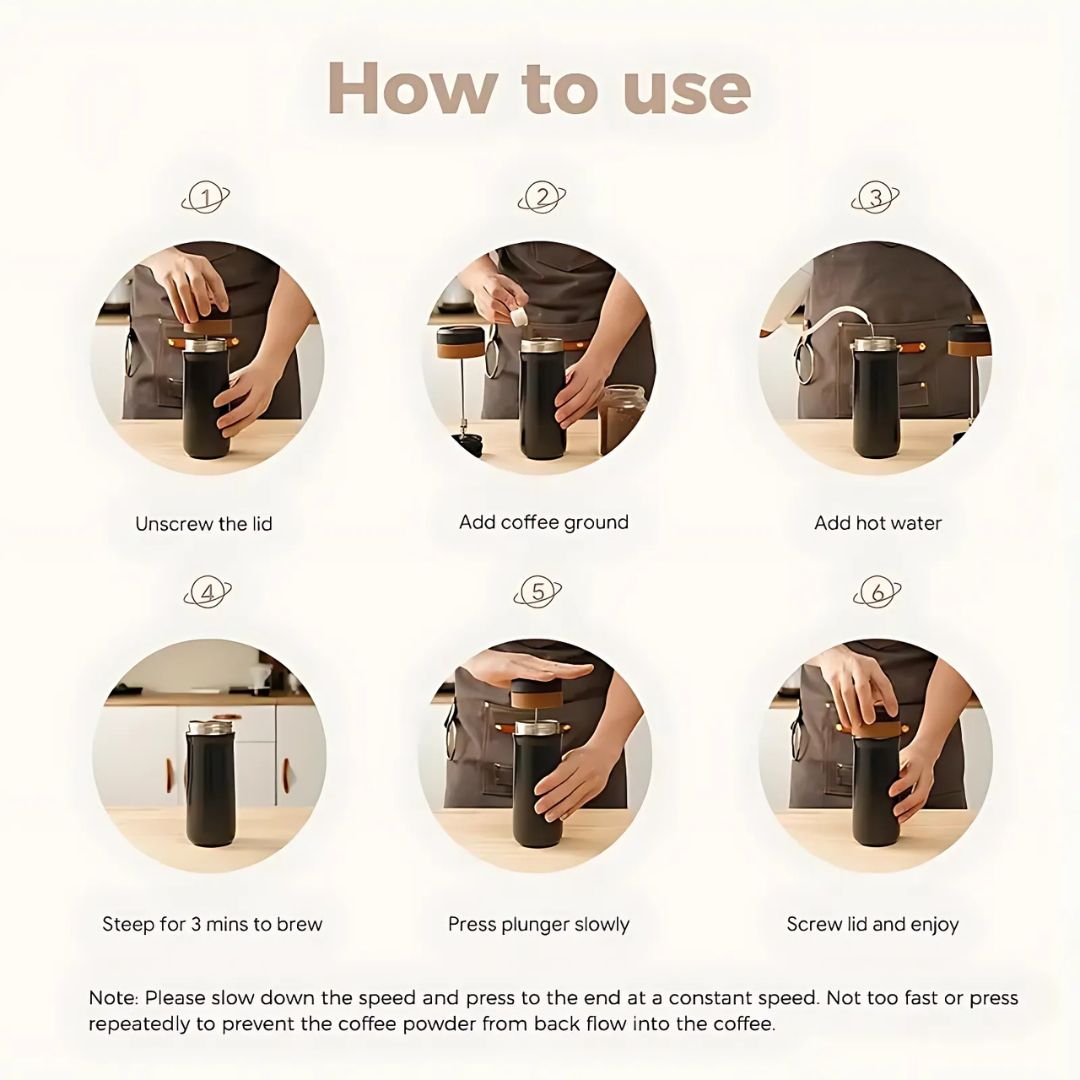 How to use

1

Unscrew the lid

2

Add coffee ground

3

Add hot water

4

Steep for 3 mins to brew

5

Press plunger slowly

6

Screw lid and enjoy

Note: Please slow down the speed and press to the end at a constant speed. Not too fast or press repeatedly to prevent the coffee powder from back flow into the coffee.