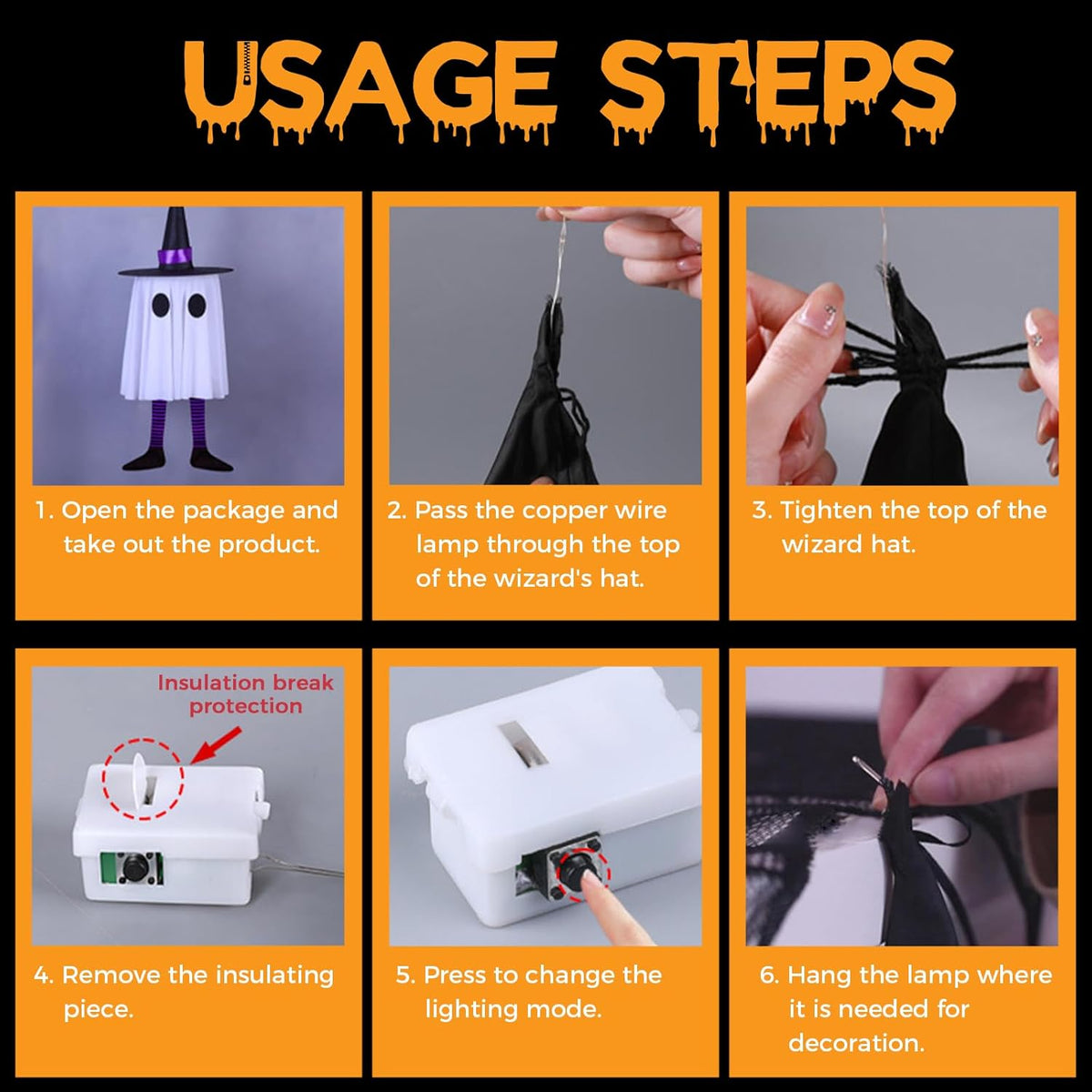 USAGE STEPS

1. Open the package and take out the product.

2. Pass the copper wire lamp through the top of the wizard's hat.

3. Tighten the top of the wizard hat.

Insulation break protection

4. Remove the insulating piece.

5. Press to change the lighting mode.

6. Hang the lamp where it is needed for decoration.