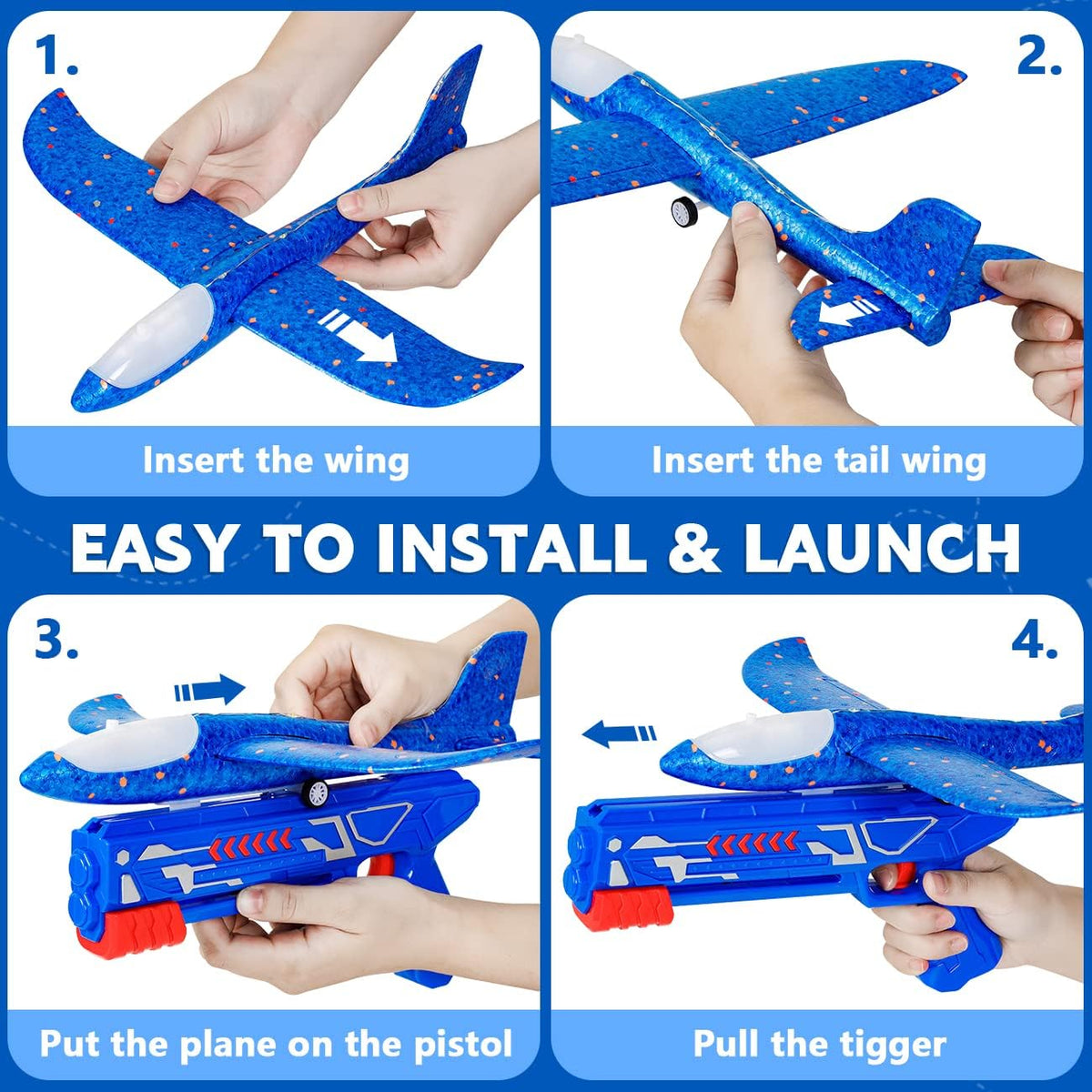 1.

Insert the wing

2.

Insert the tail wing

EASY TO INSTALL & LAUNCH

3.

Put the plane on the pistol

4.

Pull the tigger