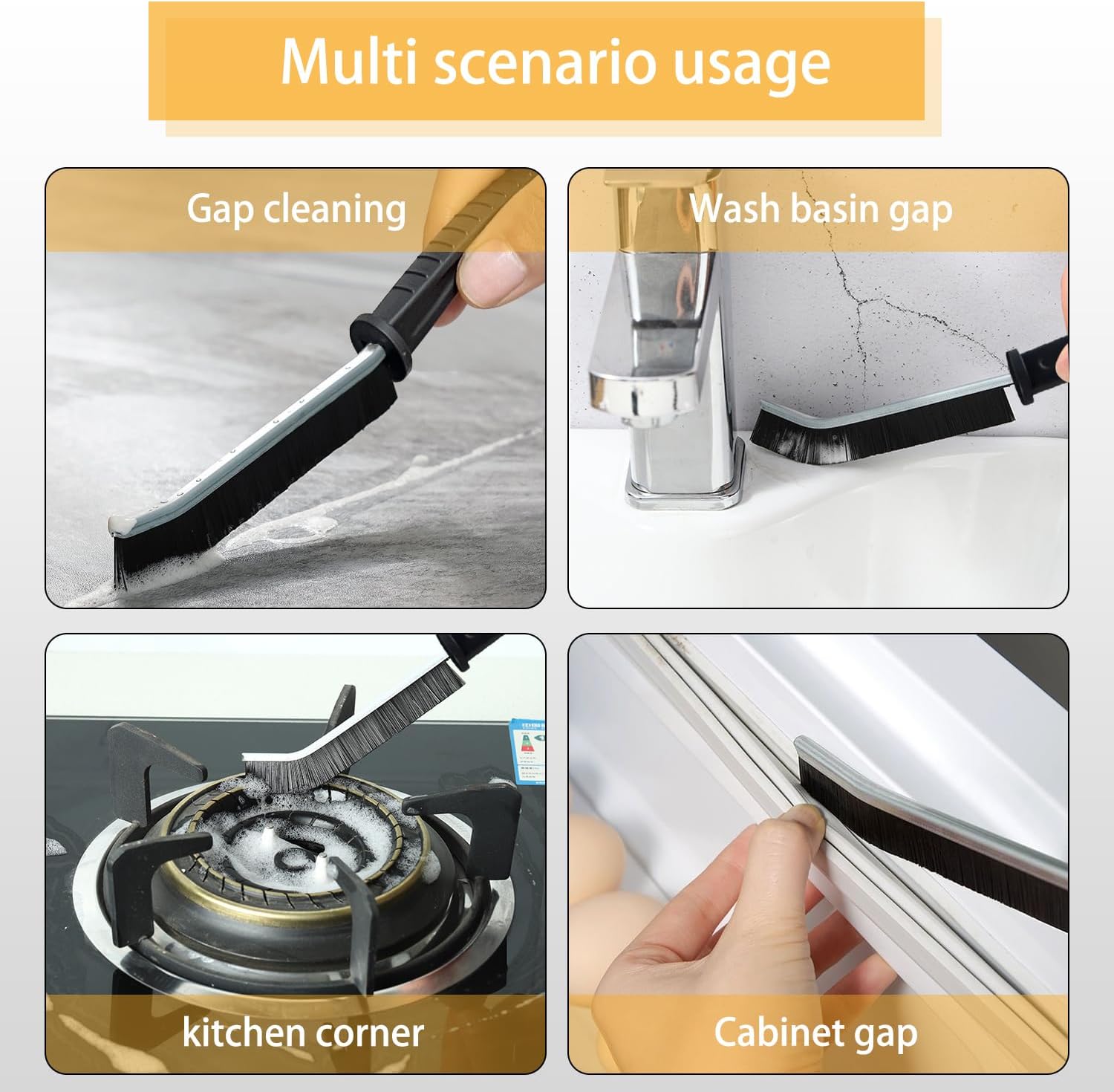 Multi scenario usage

Gap cleaning

Wash basin gap

kitchen corner

Cabinet gap