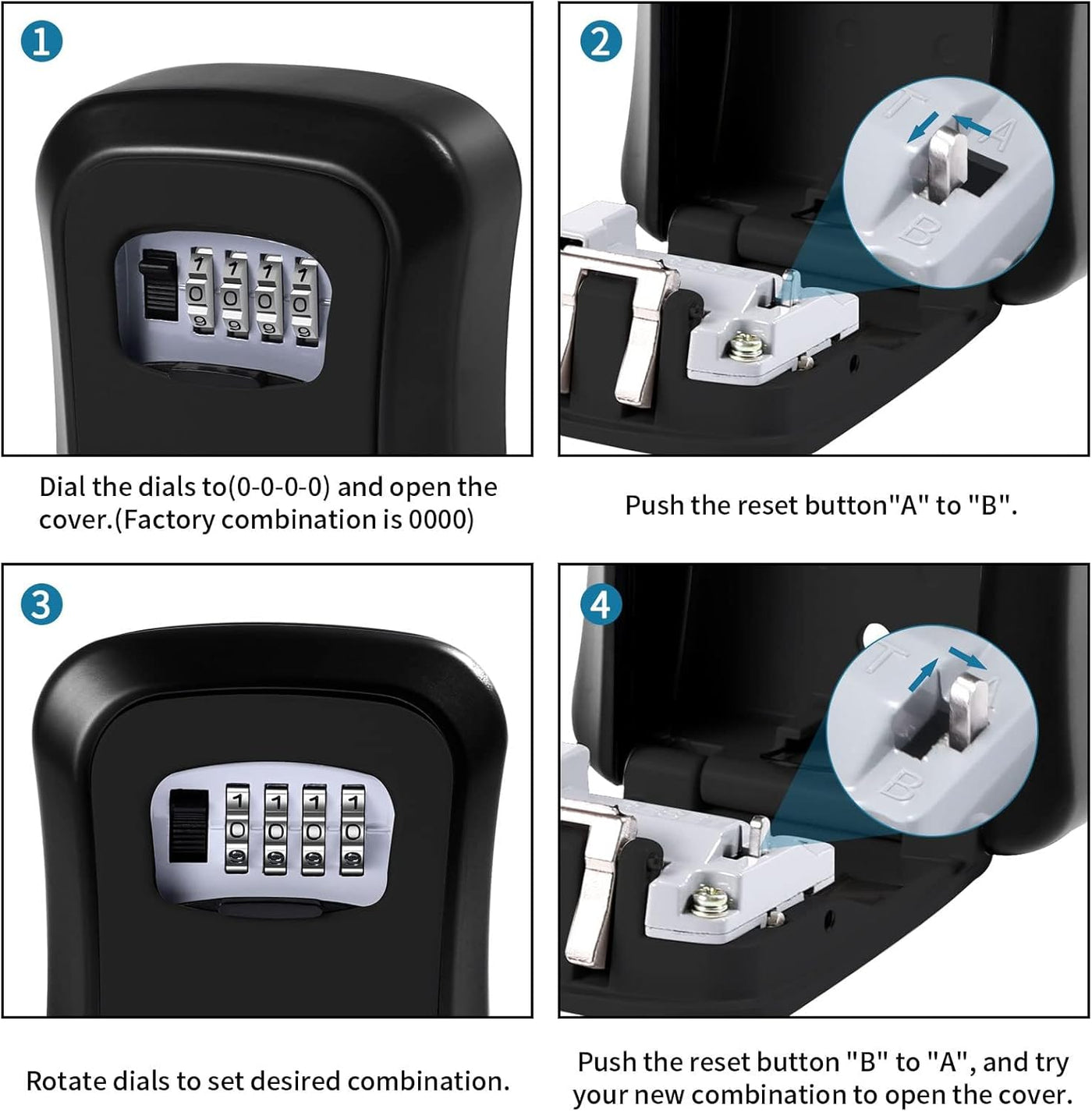 1

1 1 1 1
0 0 0 0
9 9 9 9

Dial the dials to(0-0-0-0) and open the cover.(Factory combination is 0000)

2

T A
B

Push the reset button"A" to "B".

3

1 1 1 1
0 0 0 0

Rotate dials to set desired combination.

4

T A
B

Push the reset button "B" to "A", and try your new combination to open the cover.