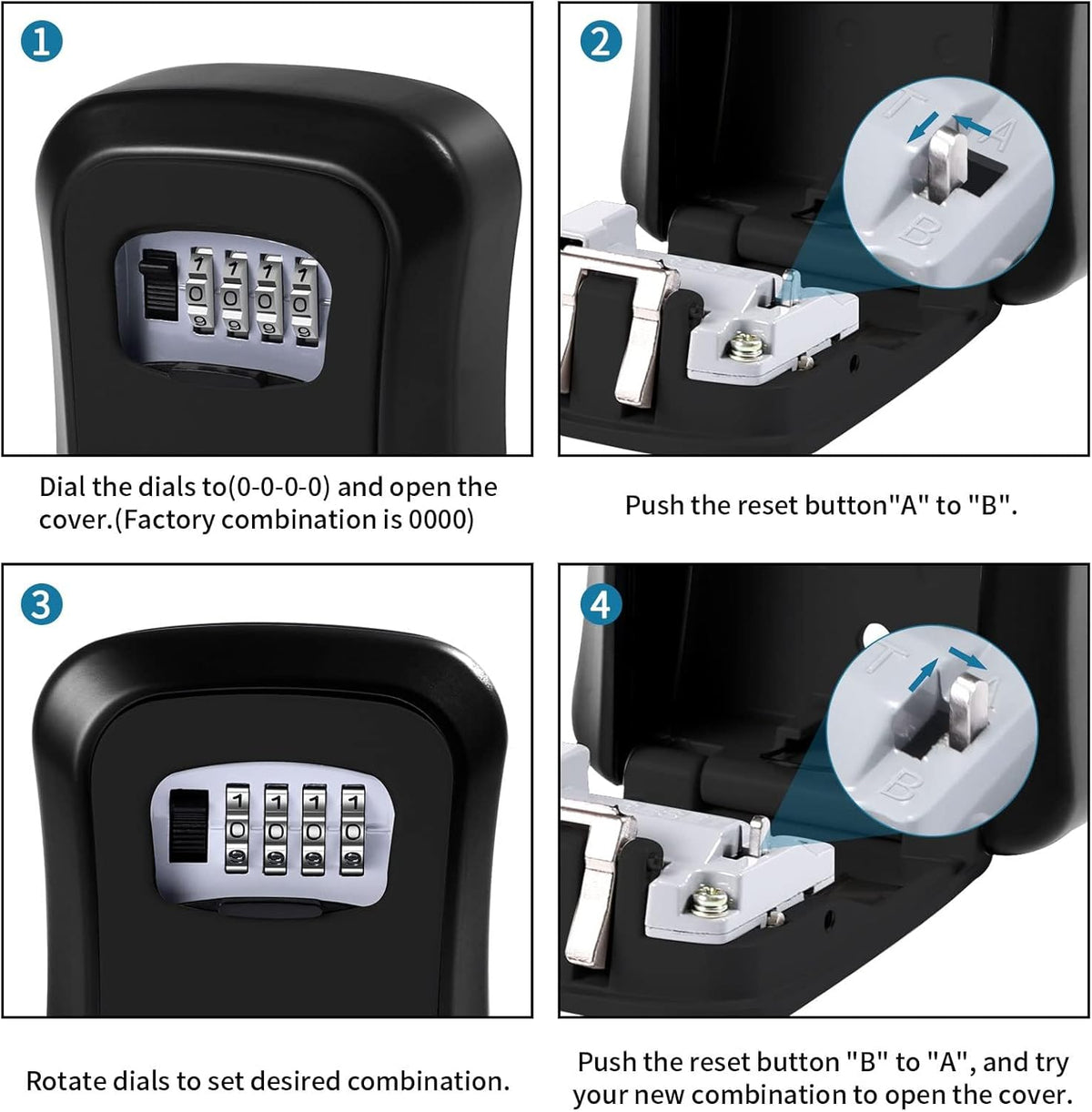 1

1 1 1 1
0 0 0 0
9 9 9 9

Dial the dials to(0-0-0-0) and open the cover.(Factory combination is 0000)

2

T A
B

Push the reset button"A" to "B".

3

1 1 1 1
0 0 0 0
9 9 9 9

Rotate dials to set desired combination.

4

T A
B

Push the reset button "B" to "A", and try your new combination to open the cover.