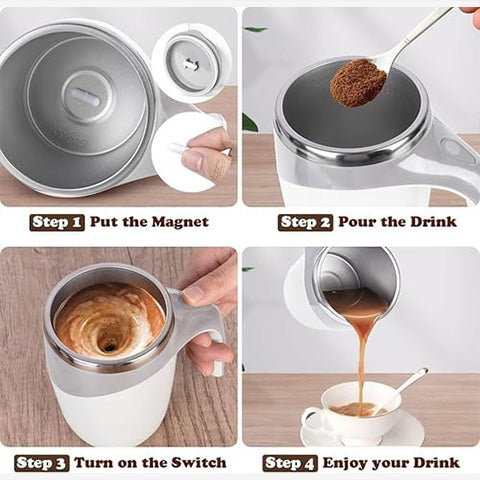 Step 1 Put the Magnet

Step 2 Pour the Drink

Step 3 Turn on the Switch

Step 4 Enjoy your Drink