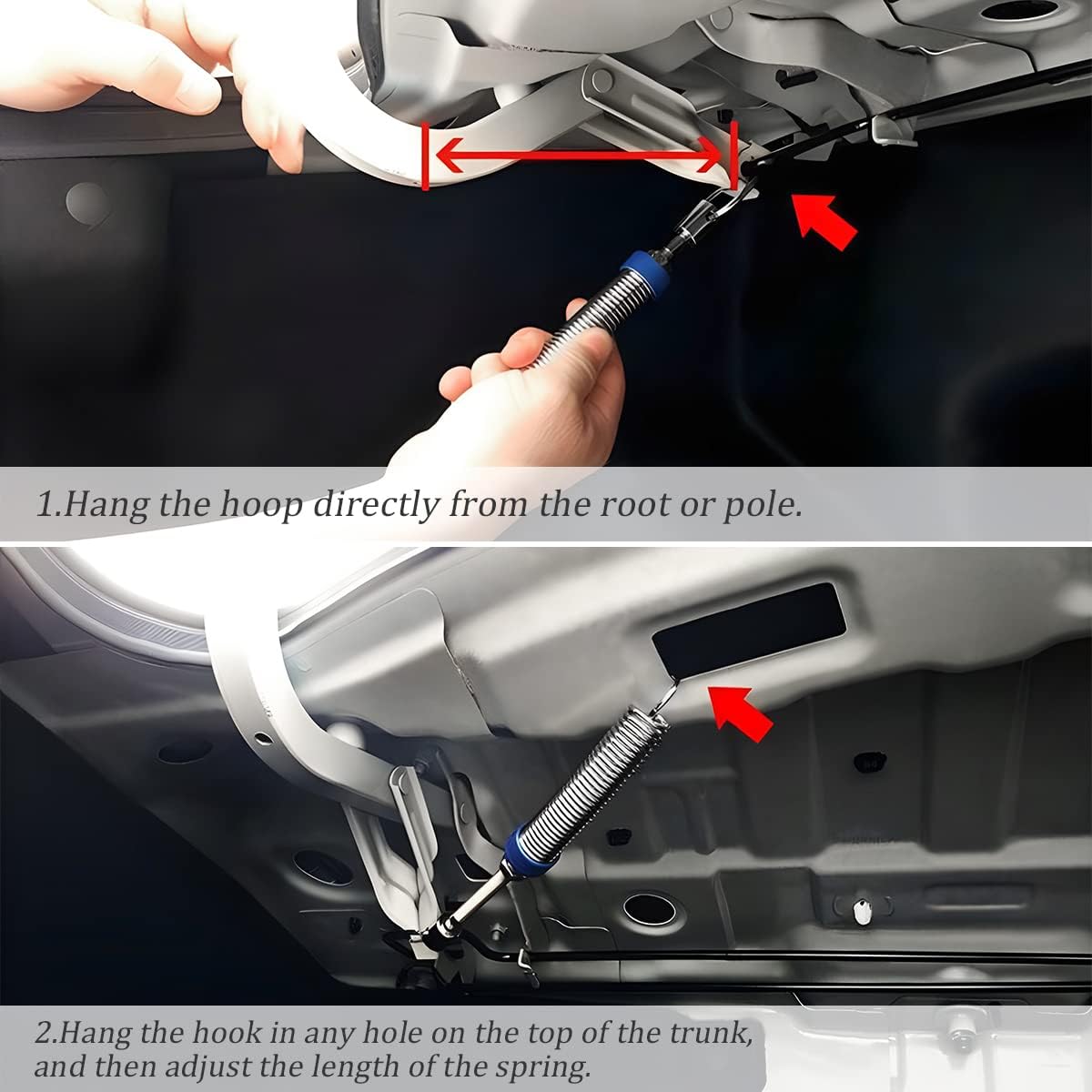 1.Hang the hoop directly from the root or pole.

2.Hang the hook in any hole on the top of the trunk, and then adjust the length of the spring.