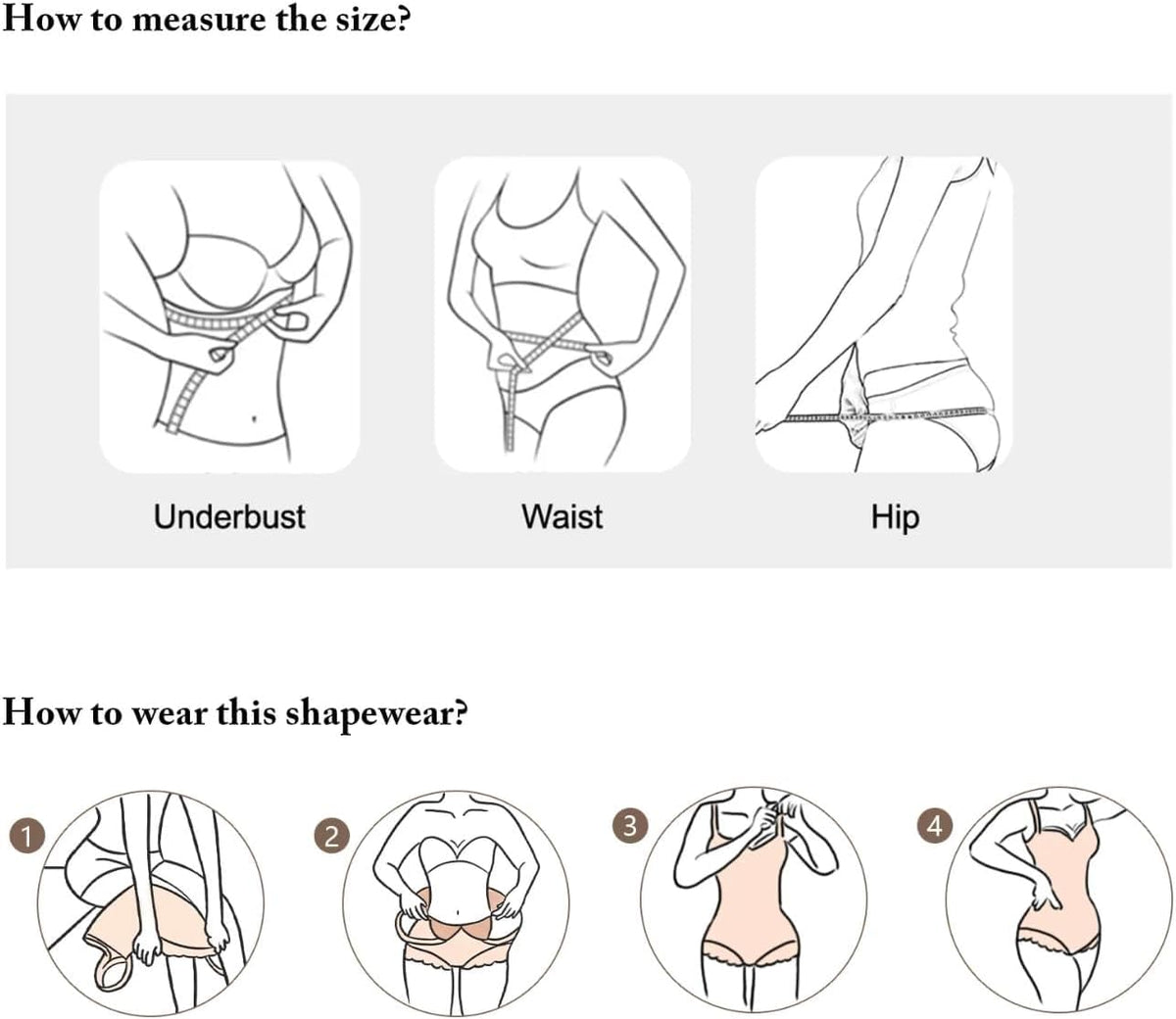 How to measure the size?

Underbust

Waist

Hip

How to wear this shapewear?

1

2

3

4