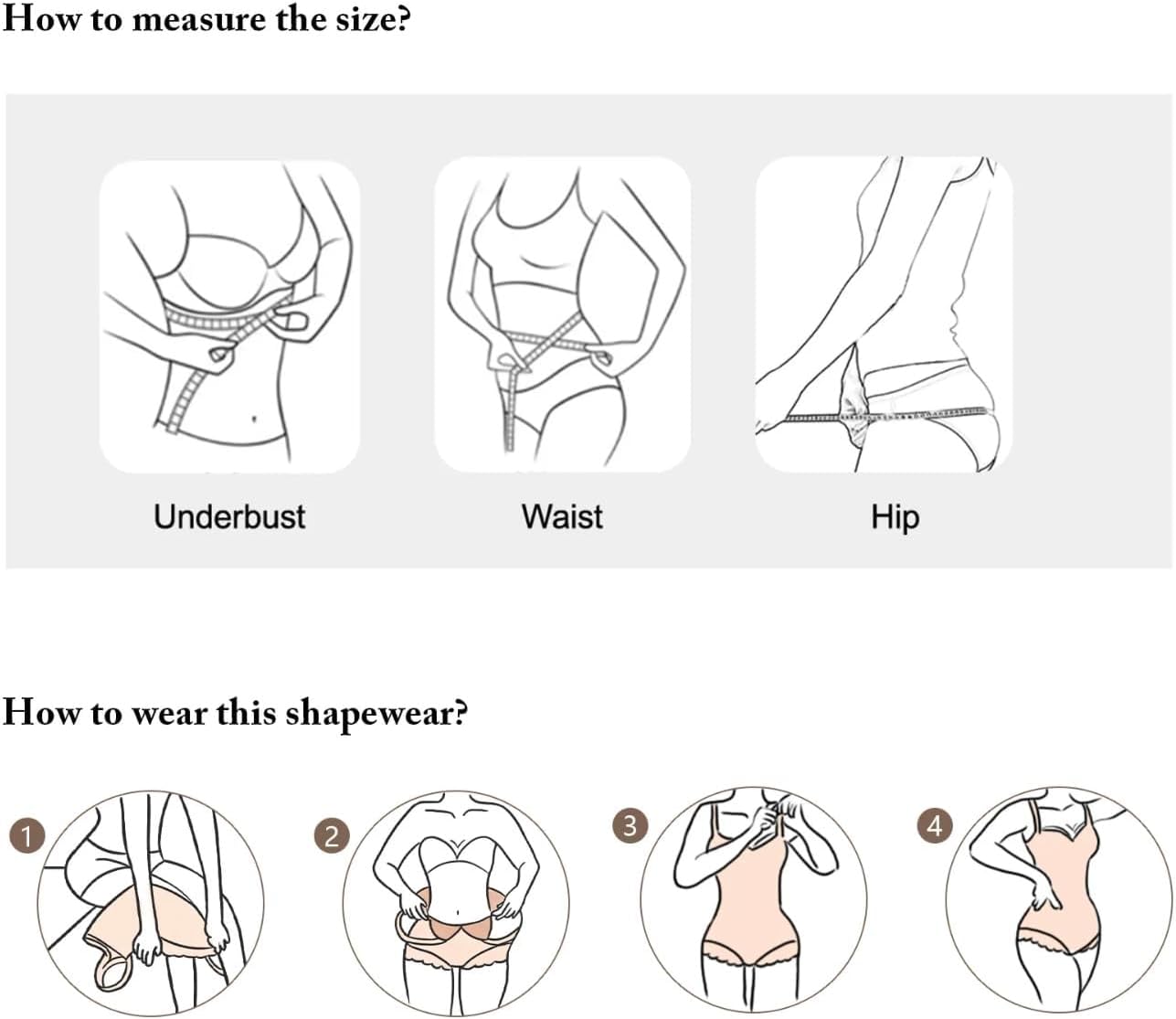 How to measure the size?

Underbust

Waist

Hip

How to wear this shapewear?

1

2

3

4