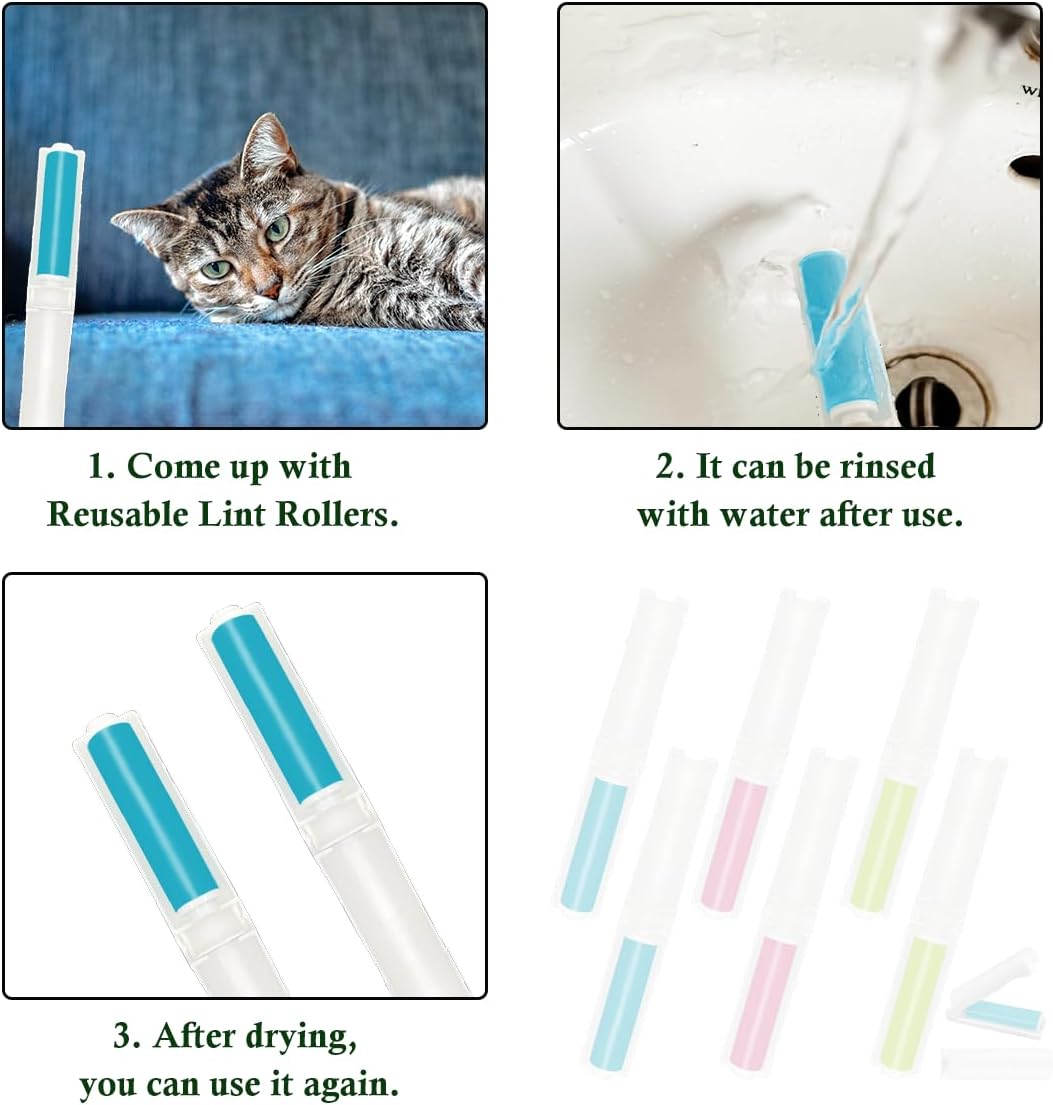 1. Come up with Reusable Lint Rollers.

2. It can be rinsed with water after use.

3. After drying, you can use it again.