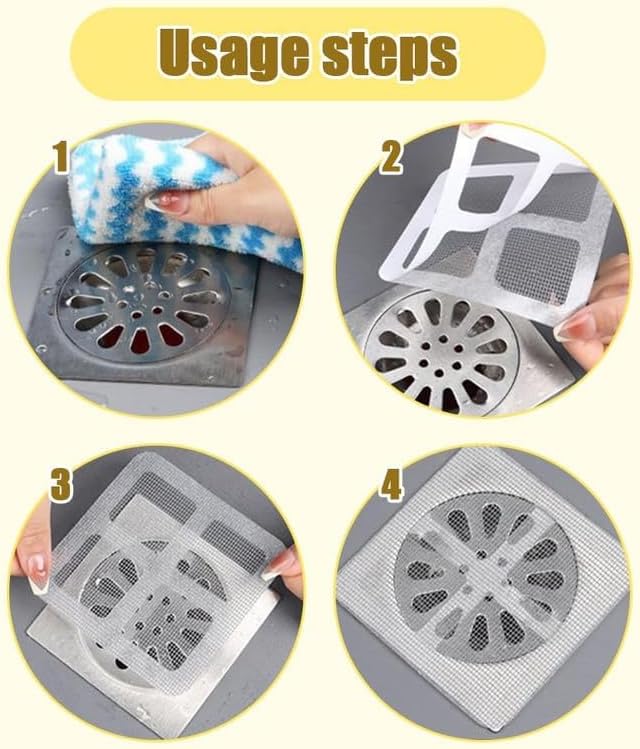 Usage steps

1

2

3

4