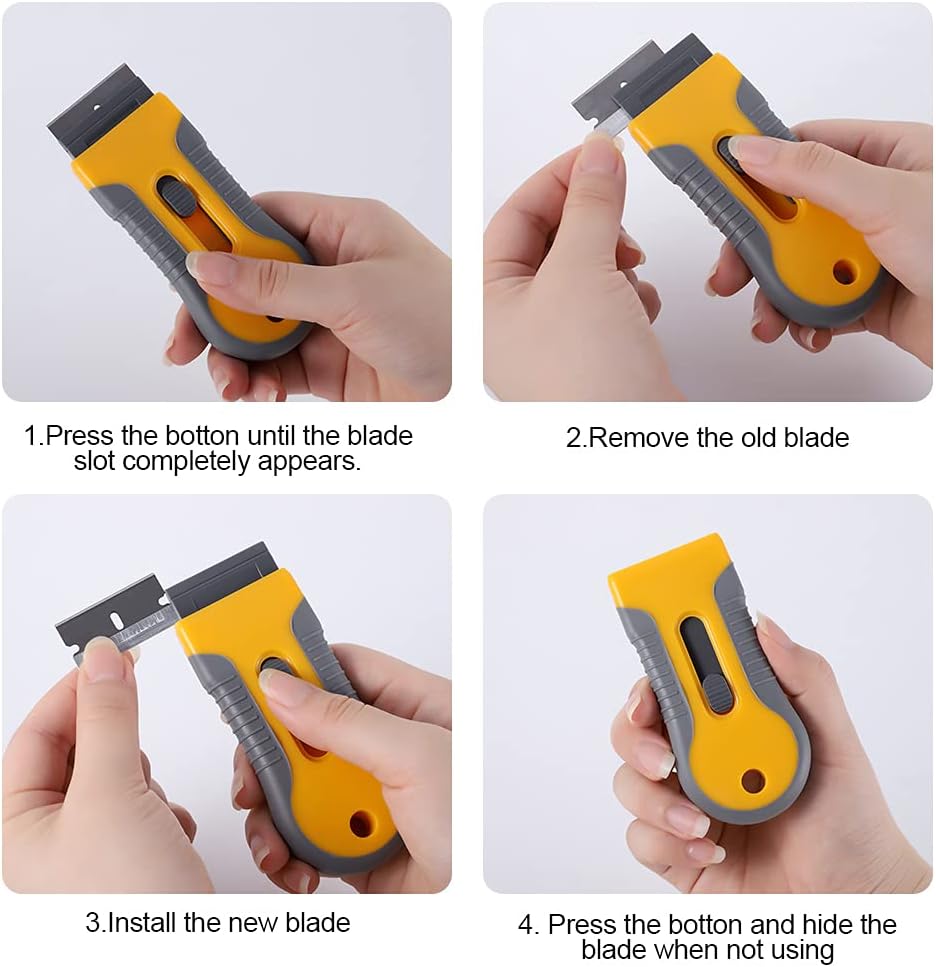 1.Press the botton until the blade slot completely appears.

2.Remove the old blade

3.Install the new blade

4. Press the botton and hide the blade when not using