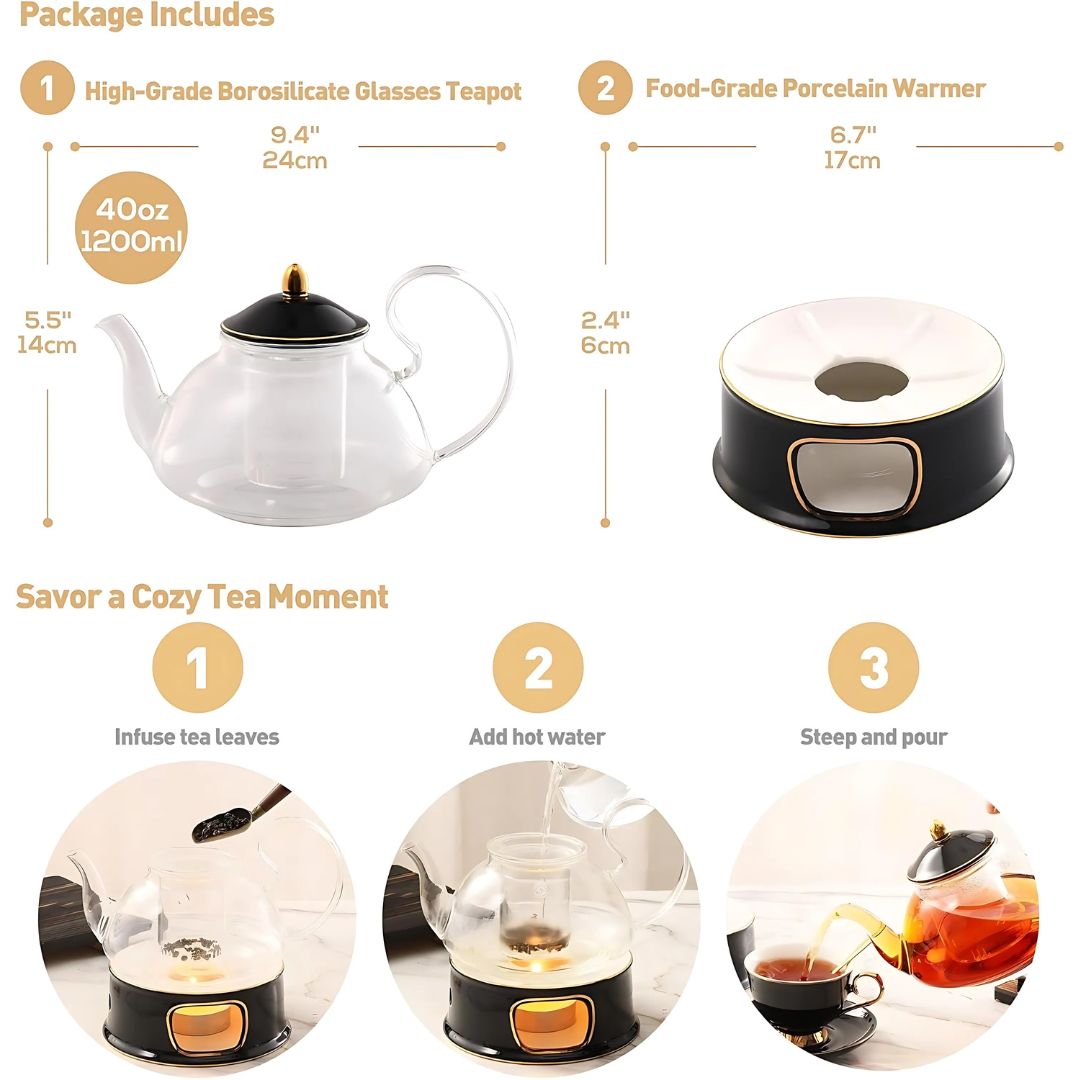 Package Includes

1 High-Grade Borosilicate Glasses Teapot

9.4"
24cm

40oz
1200ml

5.5"
14cm

2 Food-Grade Porcelain Warmer

6.7"
17cm

2.4"
6cm

Savor a Cozy Tea Moment

1
Infuse tea leaves

2
Add hot water

3
Steep and pour