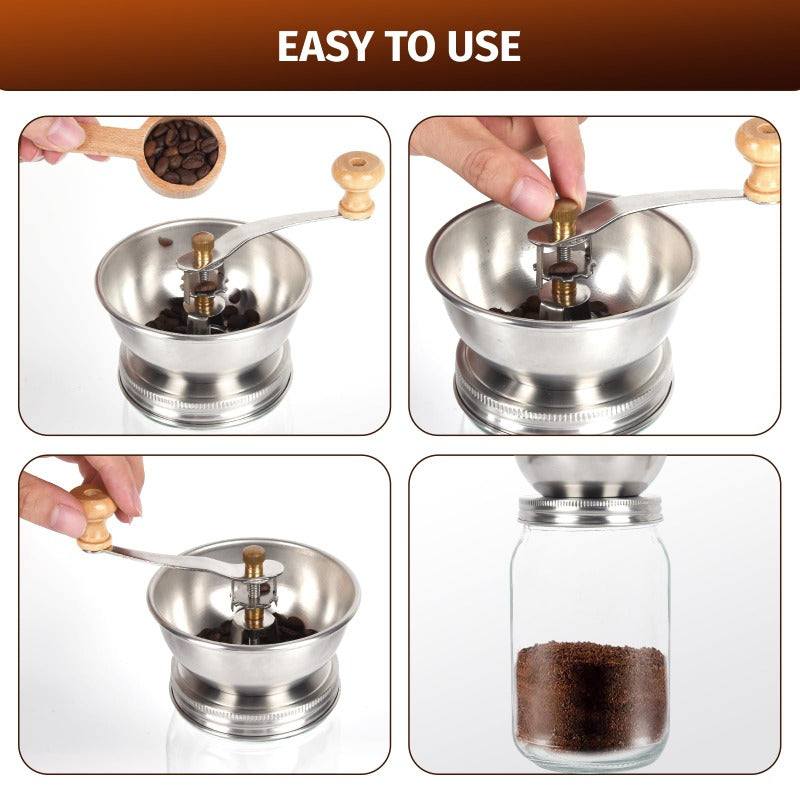 EASY TO USE