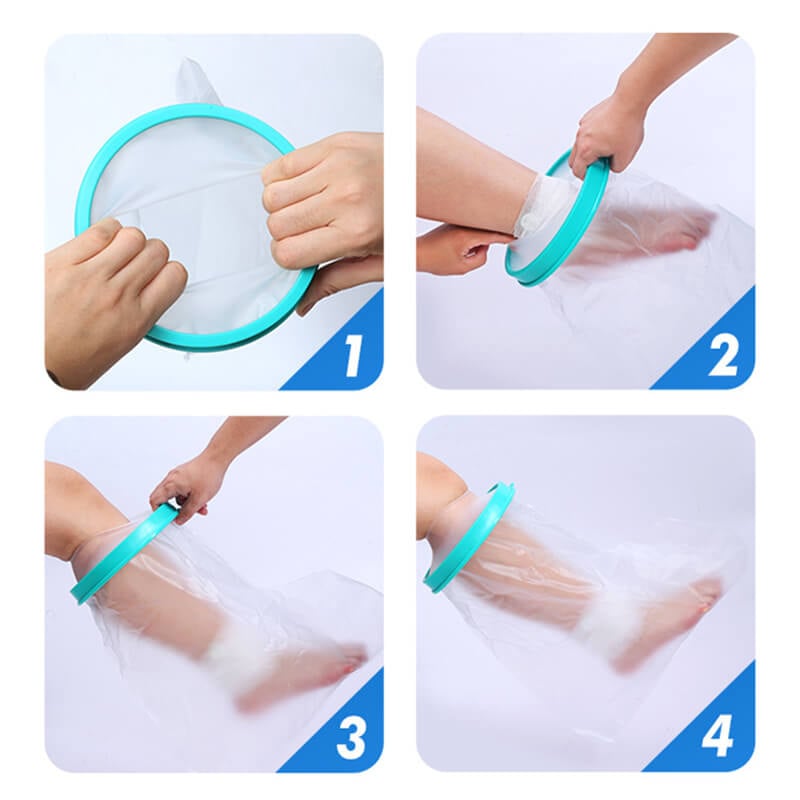 1

2

3

4