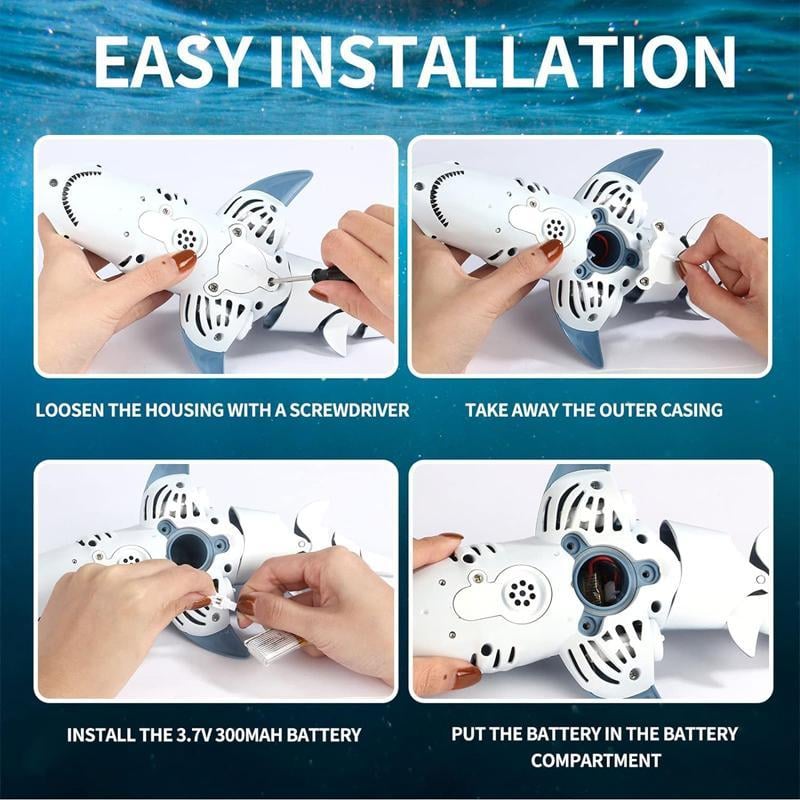 EASY INSTALLATION

LOOSEN THE HOUSING WITH A SCREWDRIVER

TAKE AWAY THE OUTER CASING

INSTALL THE 3.7V 300MAH BATTERY

PUT THE BATTERY IN THE BATTERY COMPARTMENT