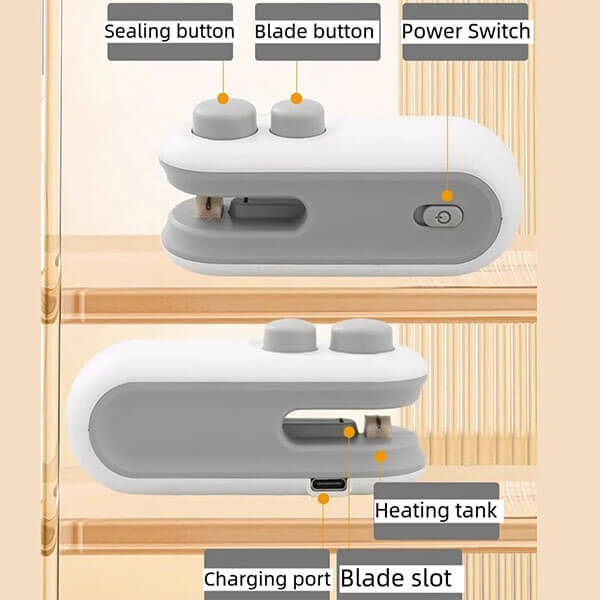 Sealing button

Blade button

Power Switch

Heating tank

Charging port

Blade slot