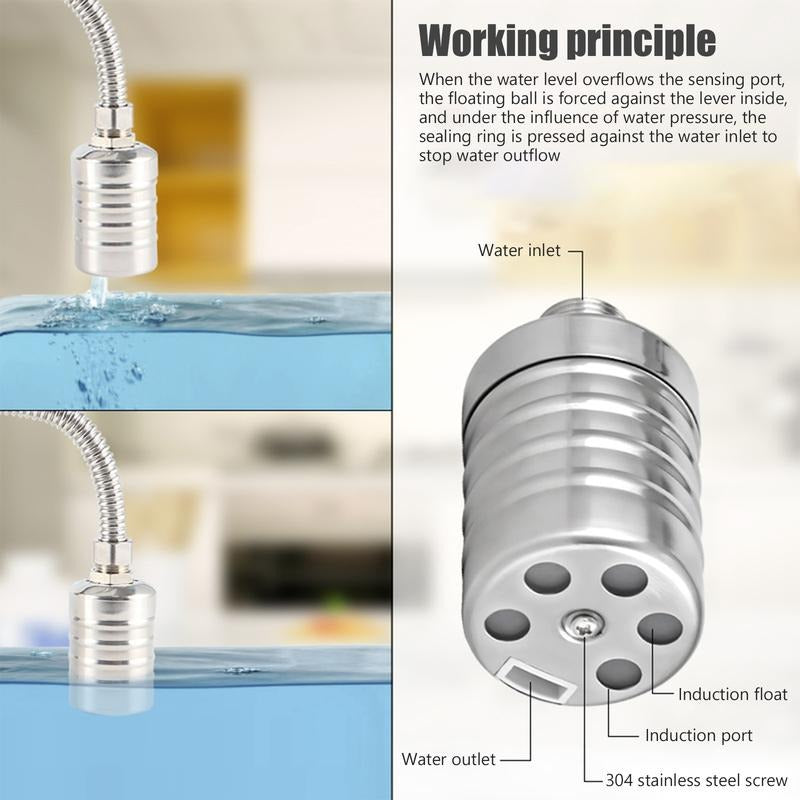 Working principle

When the water level overflows the sensing port, the floating ball is forced against the lever inside, and under the influence of water pressure, the sealing ring is pressed against the water inlet to stop water outflow

Water inlet

Induction float

Induction port

Water outlet

304 stainless steel screw