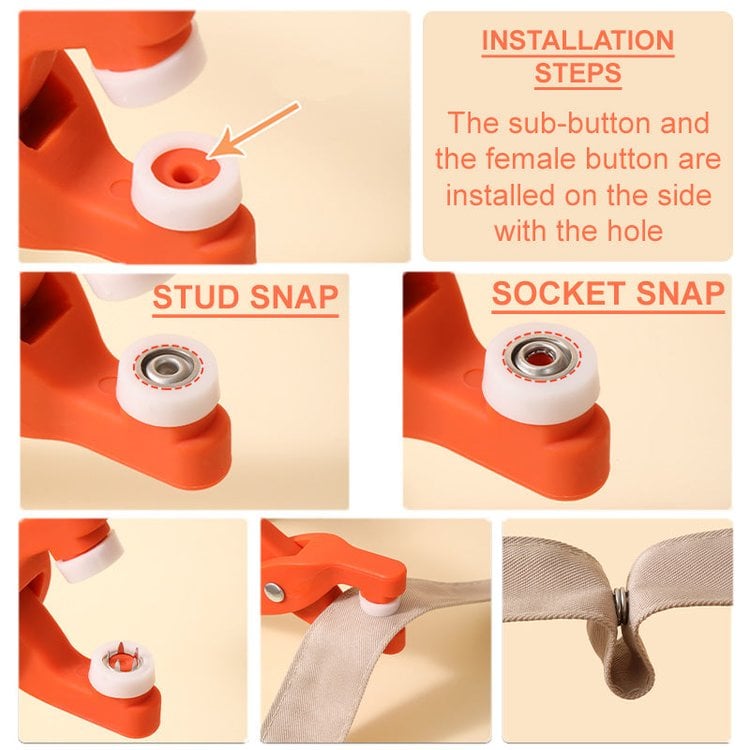 INSTALLATION STEPS

The sub-button and the female button are installed on the side with the hole

STUD SNAP

SOCKET SNAP