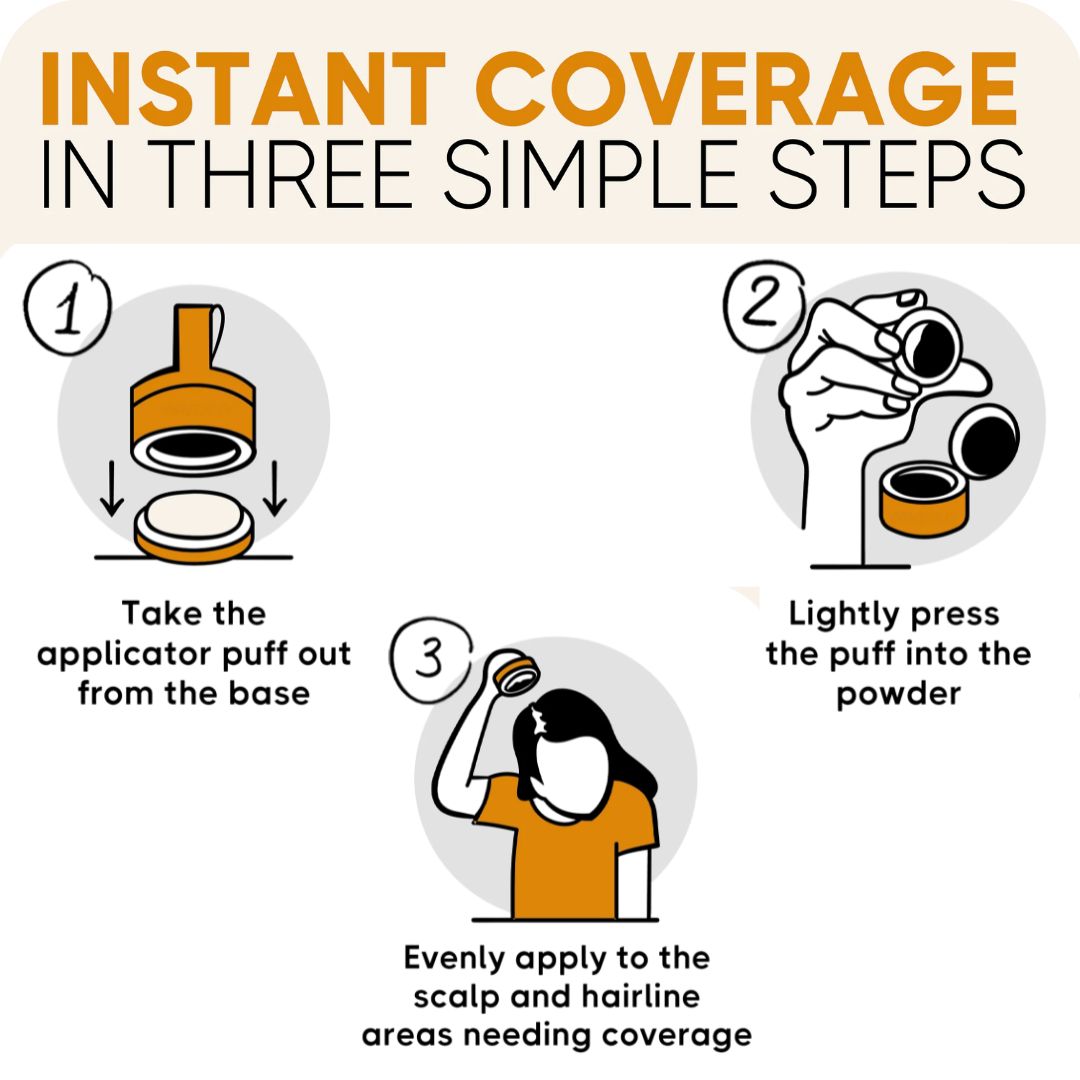 INSTANT COVERAGE
IN THREE SIMPLE STEPS

1

Take the applicator puff out from the base

2

Lightly press the puff into the powder

3

Evenly apply to the scalp and hairline areas needing coverage