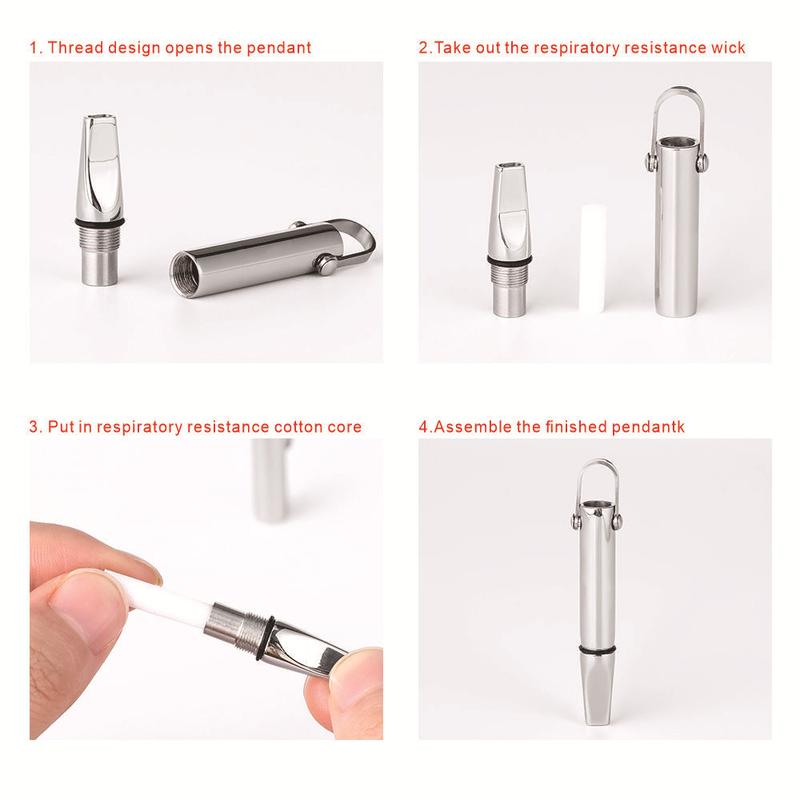 1. Thread design opens the pendant

2.Take out the respiratory resistance wick

3. Put in respiratory resistance cotton core

4.Assemble the finished pendantk